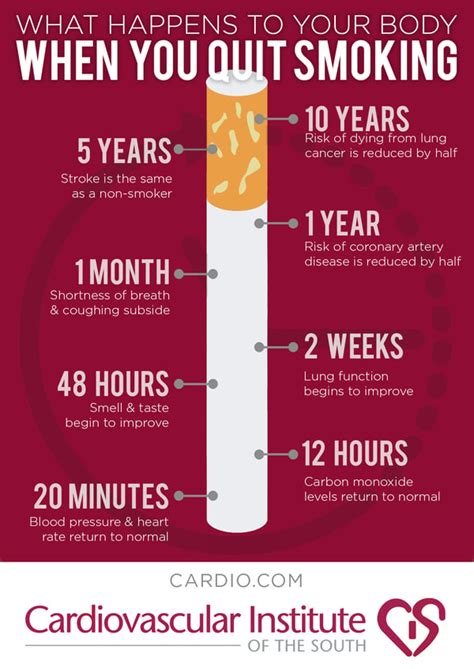 WHAT HAPPENS TO YOUR BODY
WHEN YOU QUIT SMOKING

10 YEARS
Risk of dying from lung cancer is reduced by half

5 YEARS
Stroke is the same as a non-smoker

1 YEAR
Risk of coronary artery disease is reduced by half

1 MONTH
Shortness of breath & coughing subside

2 WEEKS
Lung function begins to improve

48 HOURS
Smell & taste begin to improve

12 HOURS
Carbon monoxide levels return to normal

20 MINUTES
Blood pressure & heart rate return to normal

CARDIO.COM
Cardiovascular Institute
OF THE SOUTH