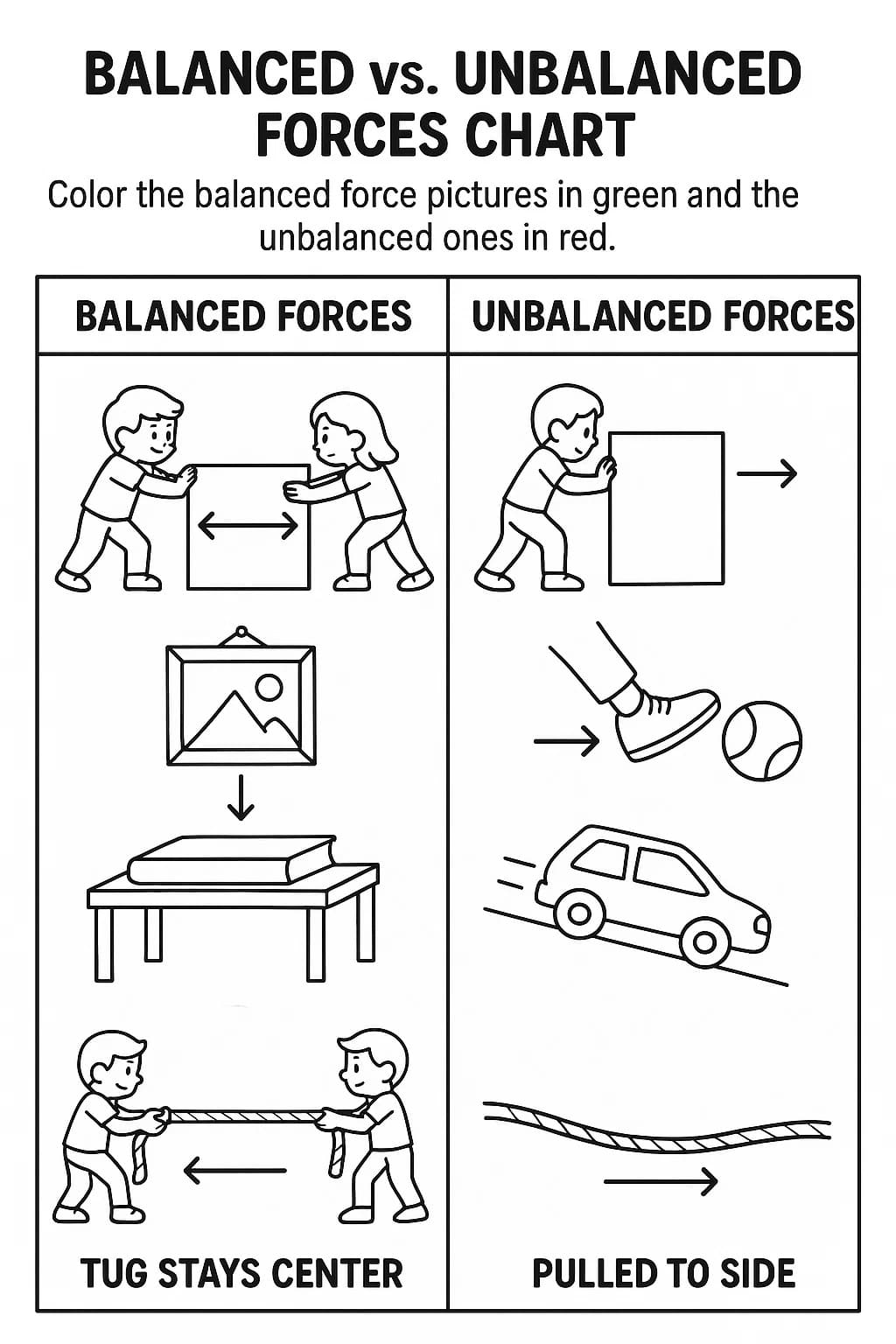 BALANCED vs. UNBALANCED FORCES CHART

Color the balanced force pictures in green and the unbalanced ones in red.

| BALANCED FORCES | UNBALANCED FORCES |
|---|---|
| TUG STAYS CENTER | PULLED TO SIDE |