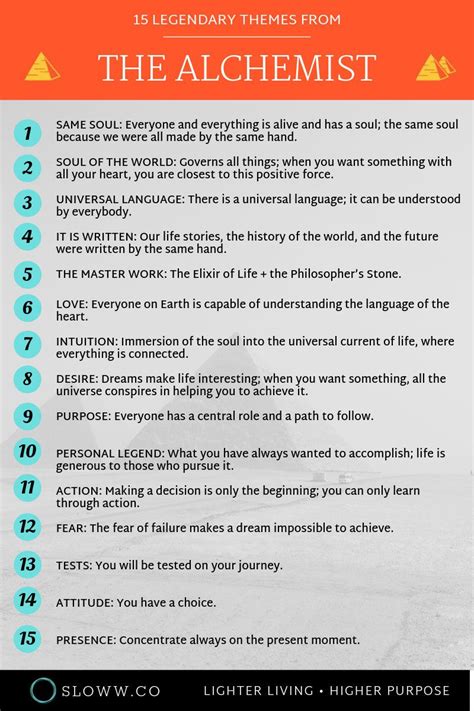 15 LEGENDARY THEMES FROM

THE ALCHEMIST

1 SAME SOUL: Everyone and everything is alive and has a soul; the same soul because we were all made by the same hand.

2 SOUL OF THE WORLD: Governs all things; when you want something with all your heart, you are closest to this positive force.

3 UNIVERSAL LANGUAGE: There is a universal language; it can be understood by everybody.

4 IT IS WRITTEN: Our life stories, the history of the world, and the future were written by the same hand.

5 THE MASTER WORK: The Elixir of Life + the Philosopher's Stone.

6 LOVE: Everyone on Earth is capable of understanding the language of the heart.

7 INTUITION: Immersion of the soul into the universal current of life, where everything is connected.

8 DESIRE: Dreams make life interesting; when you want something, all the universe conspires in helping you to achieve it.

9 PURPOSE: Everyone has a central role and a path to follow.

10 PERSONAL LEGEND: What you have always wanted to accomplish; life is generous to those who pursue it.

11 ACTION: Making a decision is only the beginning; you can only learn through action.

12 FEAR: The fear of failure makes a dream impossible to achieve.

13 TESTS: You will be tested on your journey.

14 ATTITUDE: You have a choice.

15 PRESENCE: Concentrate always on the present moment.

SLOWW.CO LIGHTER LIVING • HIGHER PURPOSE