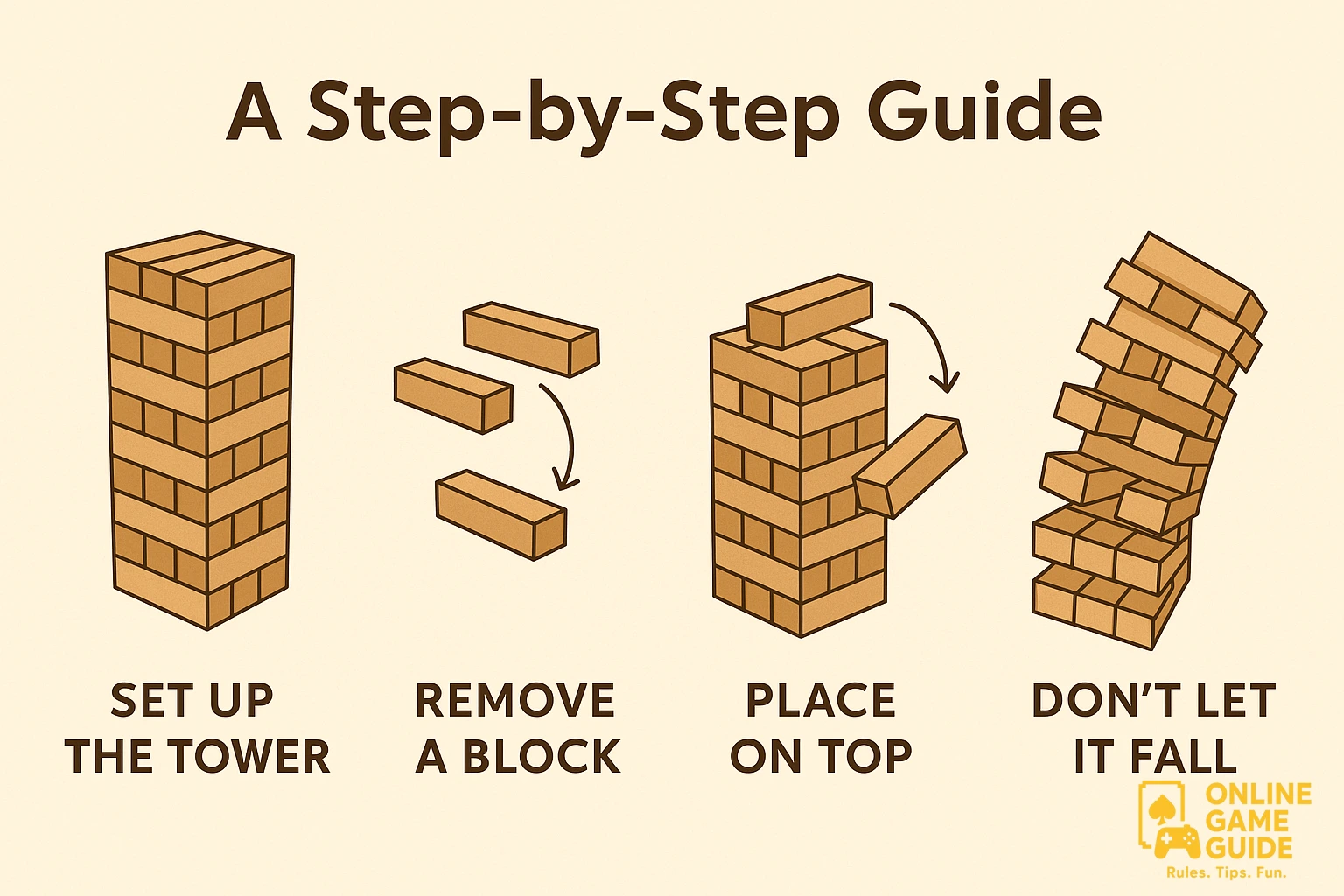 A Step-by-Step Guide

SET UP THE TOWER

REMOVE A BLOCK

PLACE ON TOP

DON'T LET IT FALL

ONLINE GAME GUIDE
Rules. Tips. Fun.