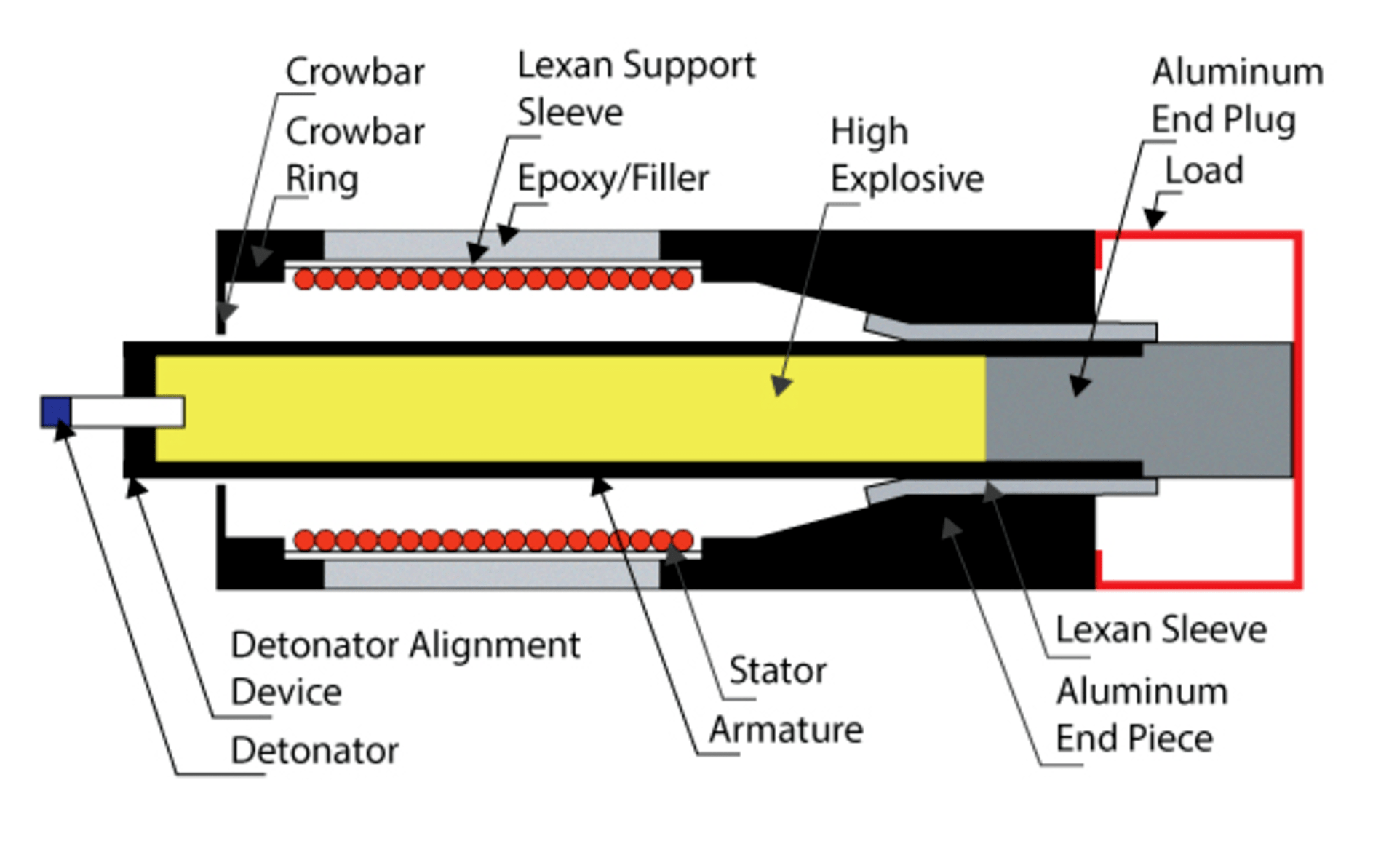 Crowbar

Crowbar Ring

Lexan Support Sleeve

Epoxy/Filler

High Explosive

Aluminum End Plug

Load

Detonator Alignment Device

Detonator

Stator

Armature

Lexan Sleeve

Aluminum End Piece