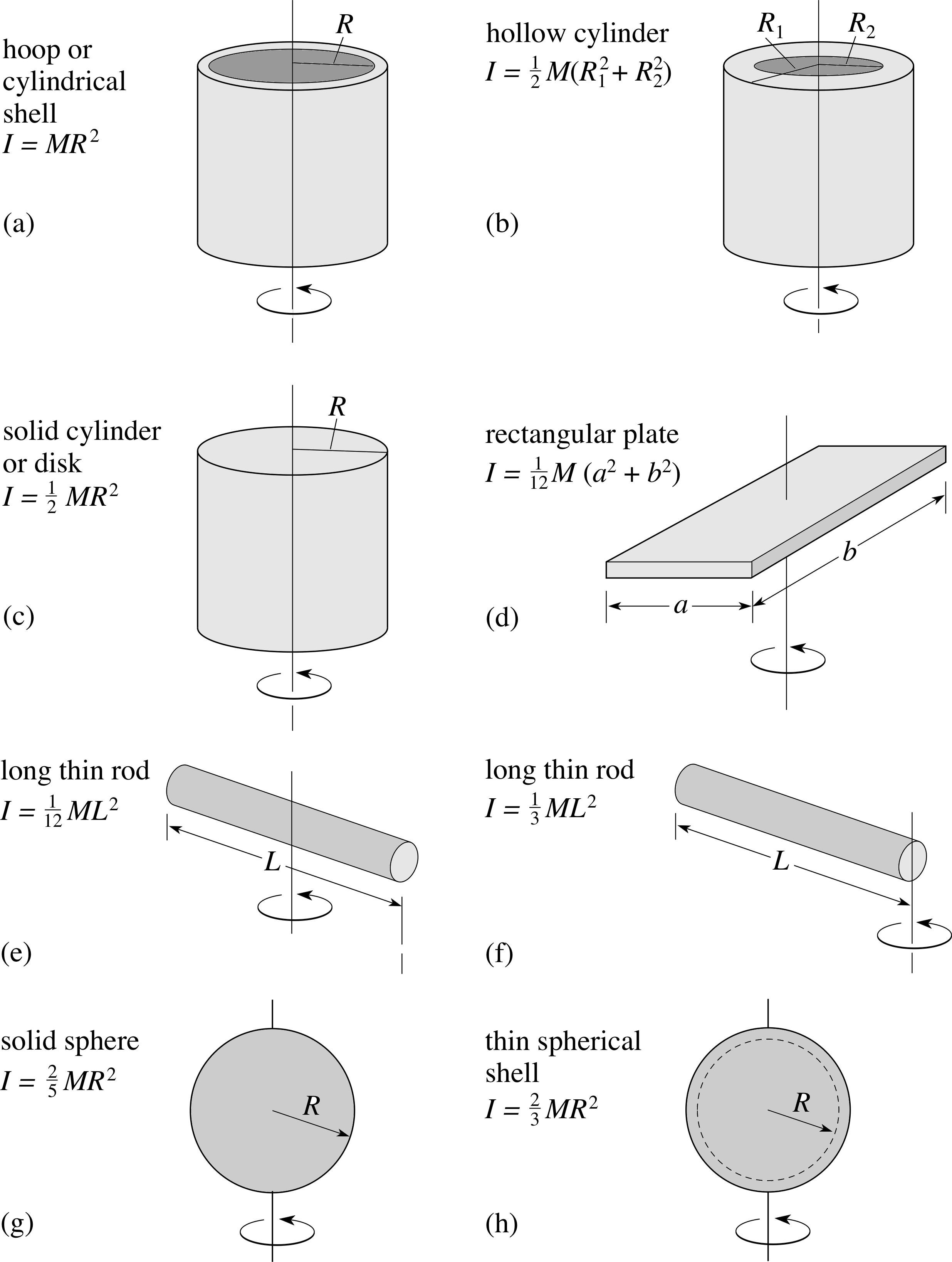 hoop or cylindrical shell
$I = MR^2$

(a)

$R$

hollow cylinder
$I = \frac{1}{2}M(R_1^2 + R_2^2)$

(b)

$R_1$ $R_2$

solid cylinder or disk
$I = \frac{1}{2}MR^2$

(c)

$R$

rectangular plate
$I = \frac{1}{12}M(a^2 + b^2)$

(d)

$a$ $b$

long thin rod
$I = \frac{1}{12}ML^2$

(e)

$L$

long thin rod
$I = \frac{1}{3}ML^2$

(f)

$L$

solid sphere
$I = \frac{2}{5}MR^2$

(g)

$R$

thin spherical shell
$I = \frac{2}{3}MR^2$

(h)

$R$