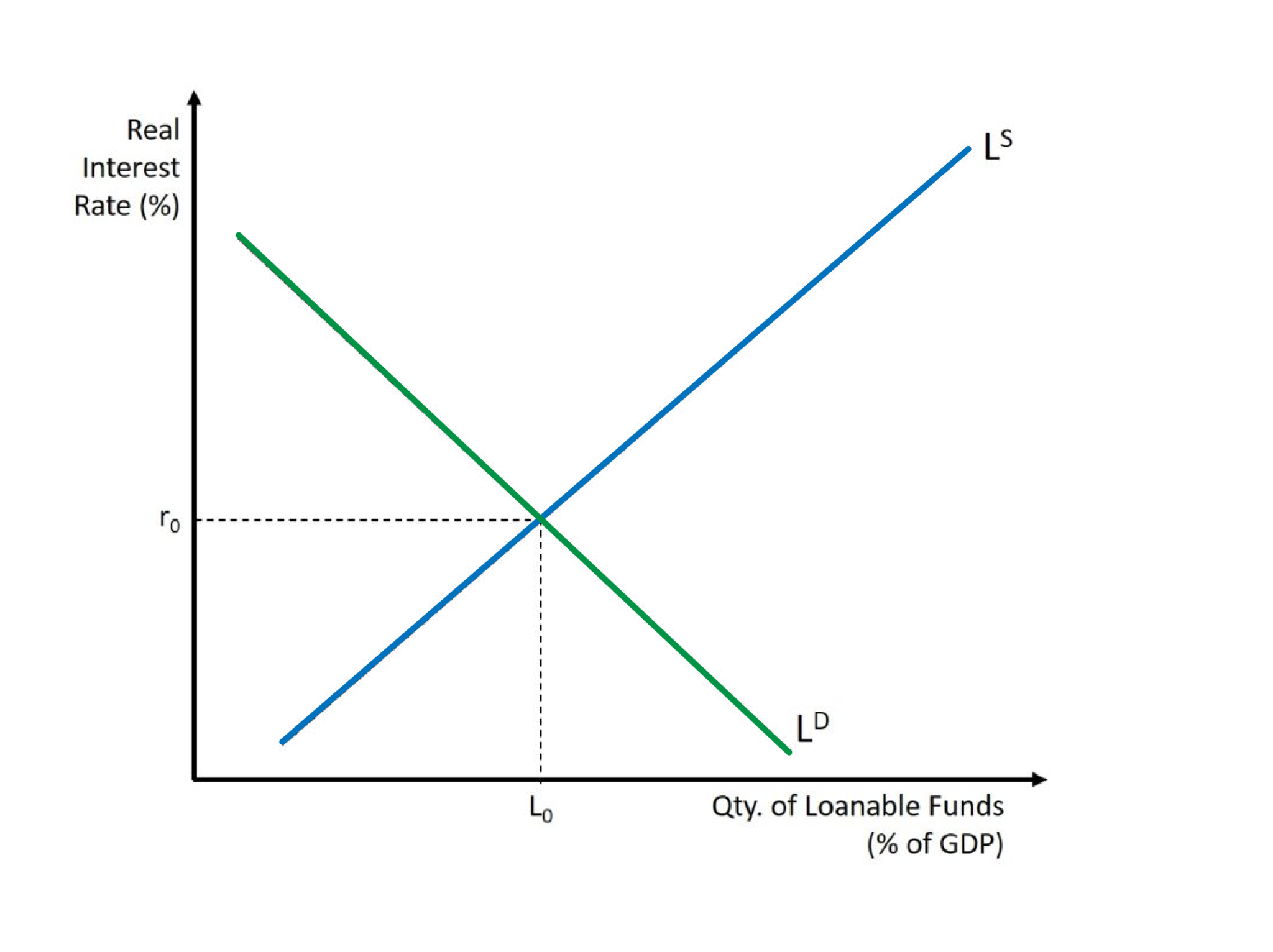 Real Interest Rate (%)

$L^S$

$r_0$

$L^D$

$L_0$

Qty. of Loanable Funds (% of GDP)