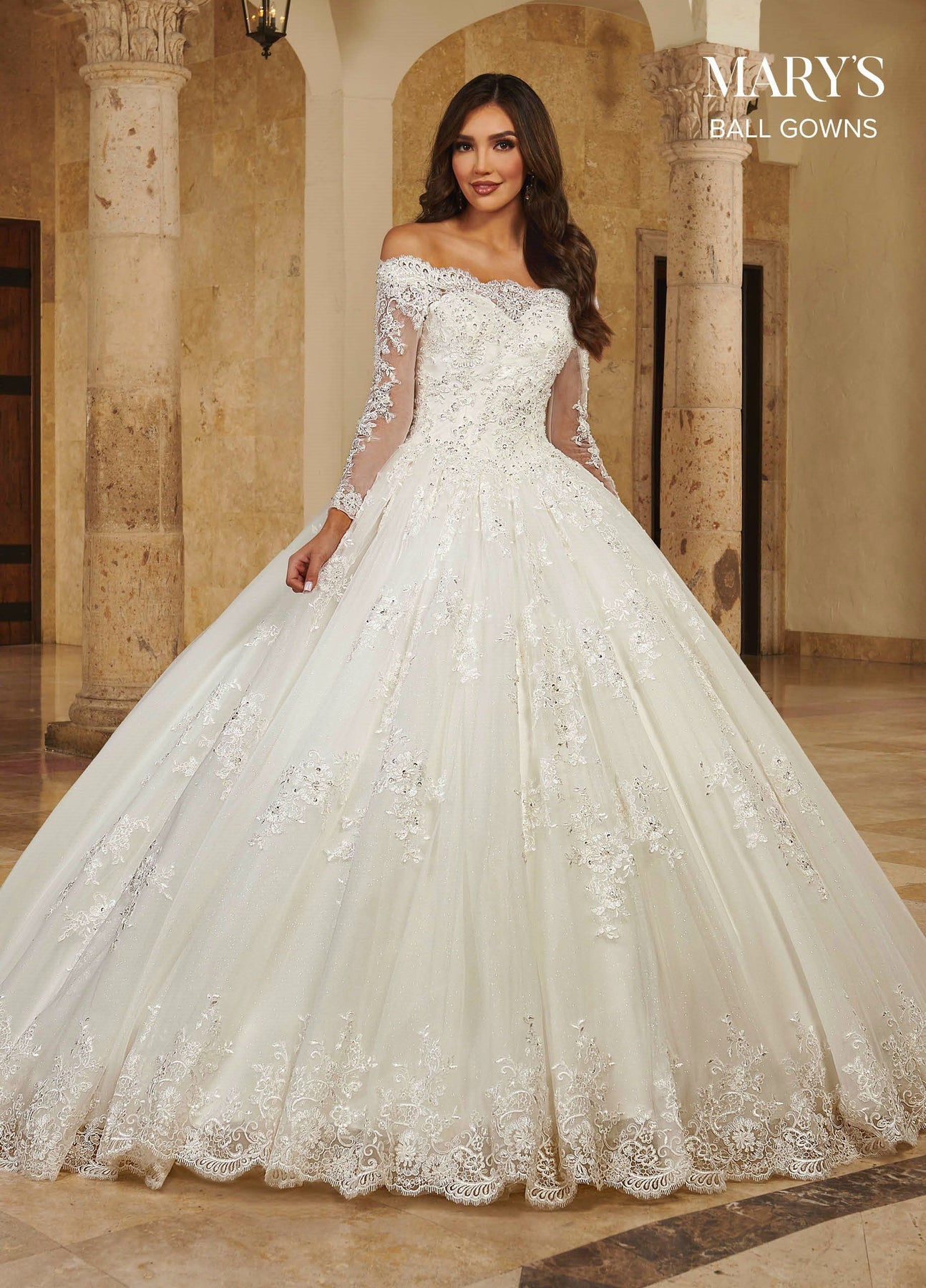 MARY'S
BALL GOWNS