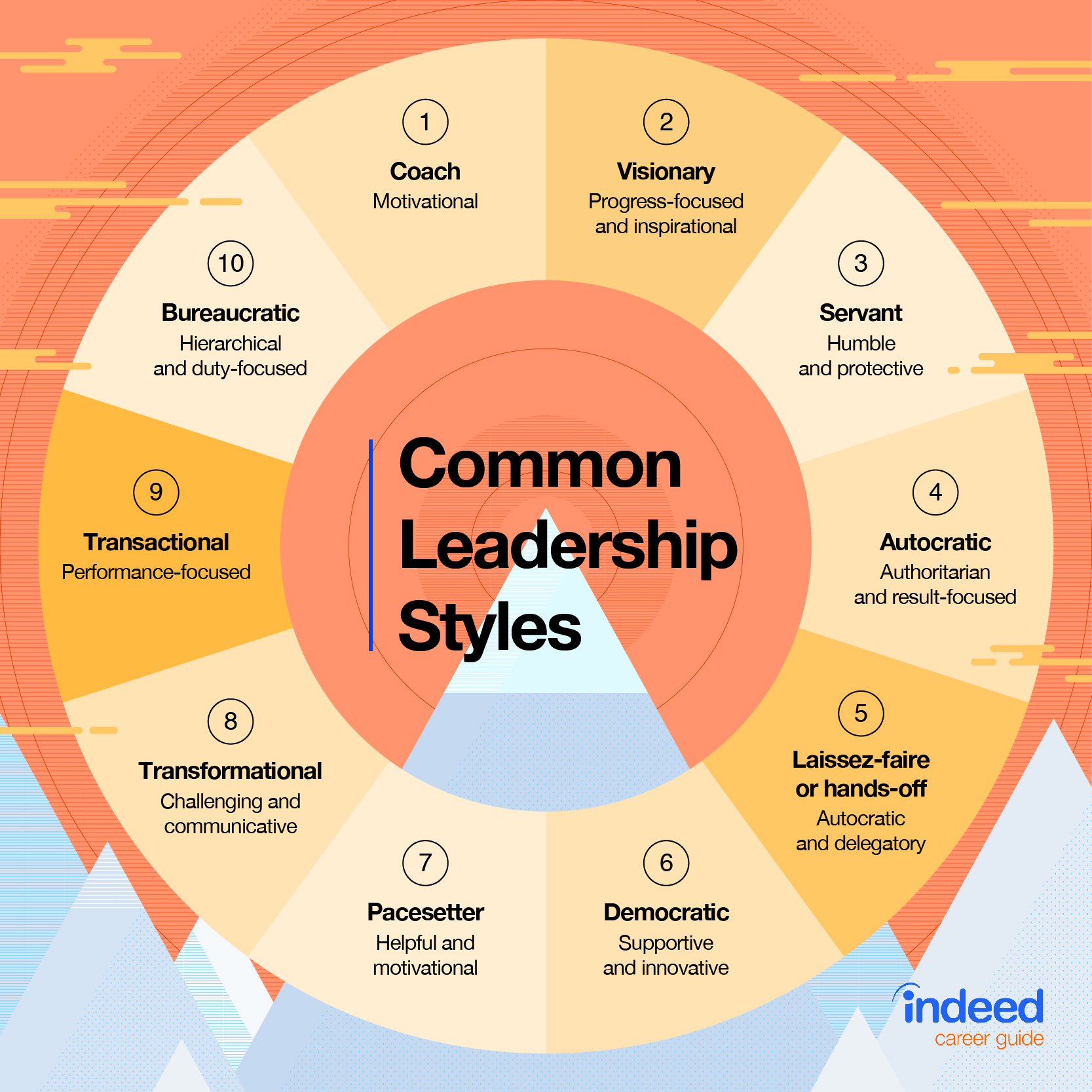 Common Leadership Styles

1
Coach
Motivational

2
Visionary
Progress-focused and inspirational

3
Servant
Humble and protective

4
Autocratic
Authoritarian and result-focused

5
Laissez-faire or hands-off
Autocratic and delegatory

6
Democratic
Supportive and innovative

7
Pacesetter
Helpful and motivational

8
Transformational
Challenging and communicative

9
Transactional
Performance-focused

10
Bureaucratic
Hierarchical and duty-focused

indeed
career guide