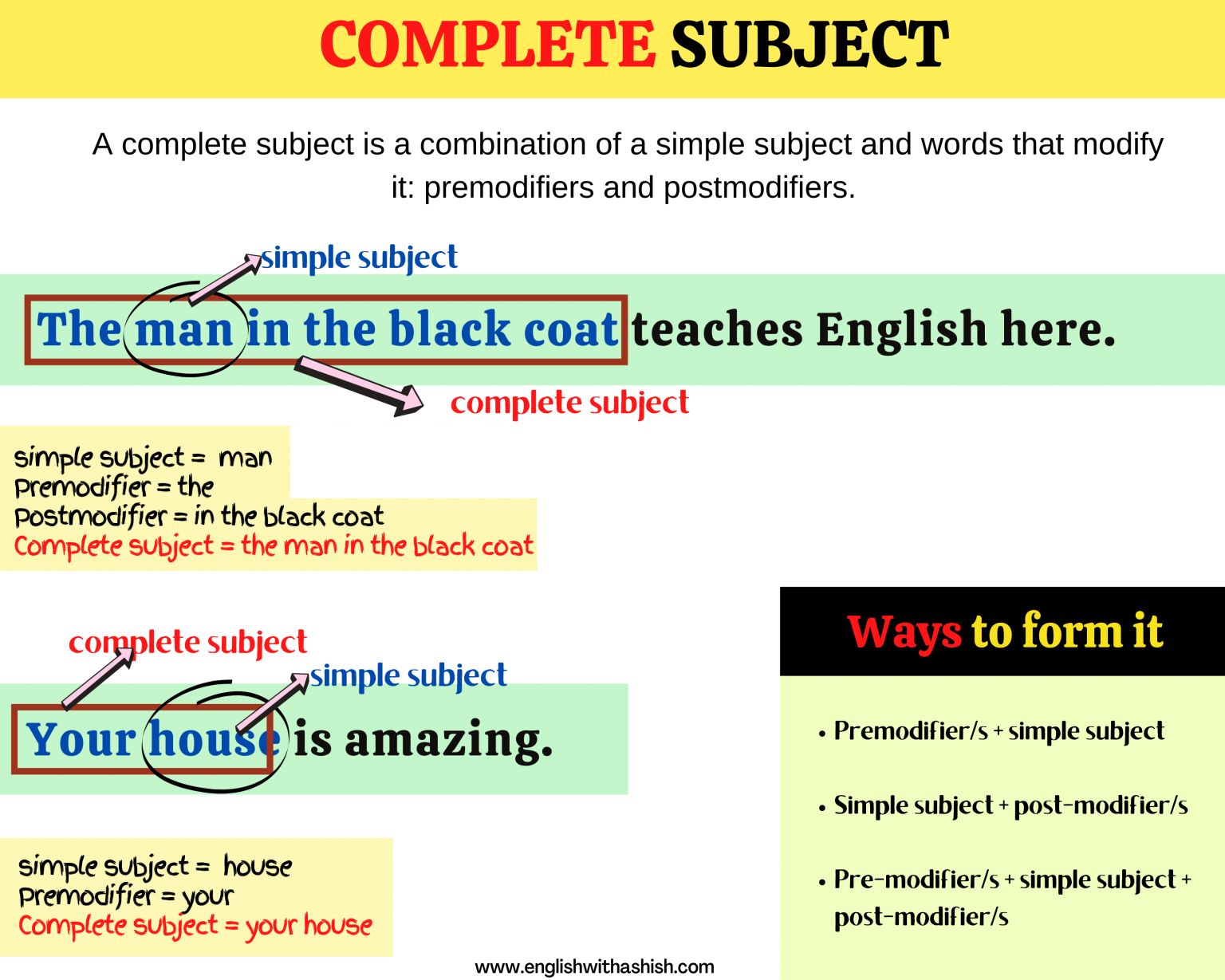 COMPLETE SUBJECT

A complete subject is a combination of a simple subject and words that modify it: premodifiers and postmodifiers.

simple subject

The man in the black coat teaches English here.

complete subject

simple subject = man
Premodifier = the
Postmodifier = in the black coat
Complete subject = the man in the black coat

complete subject

simple subject

Your house is amazing.

simple subject = house
Premodifier = your
Complete subject = your house

Ways to form it

• Premodifier/s + simple subject

• Simple subject + post-modifier/s

• Pre-modifier/s + simple subject + post-modifier/s

www.englishwithashish.com