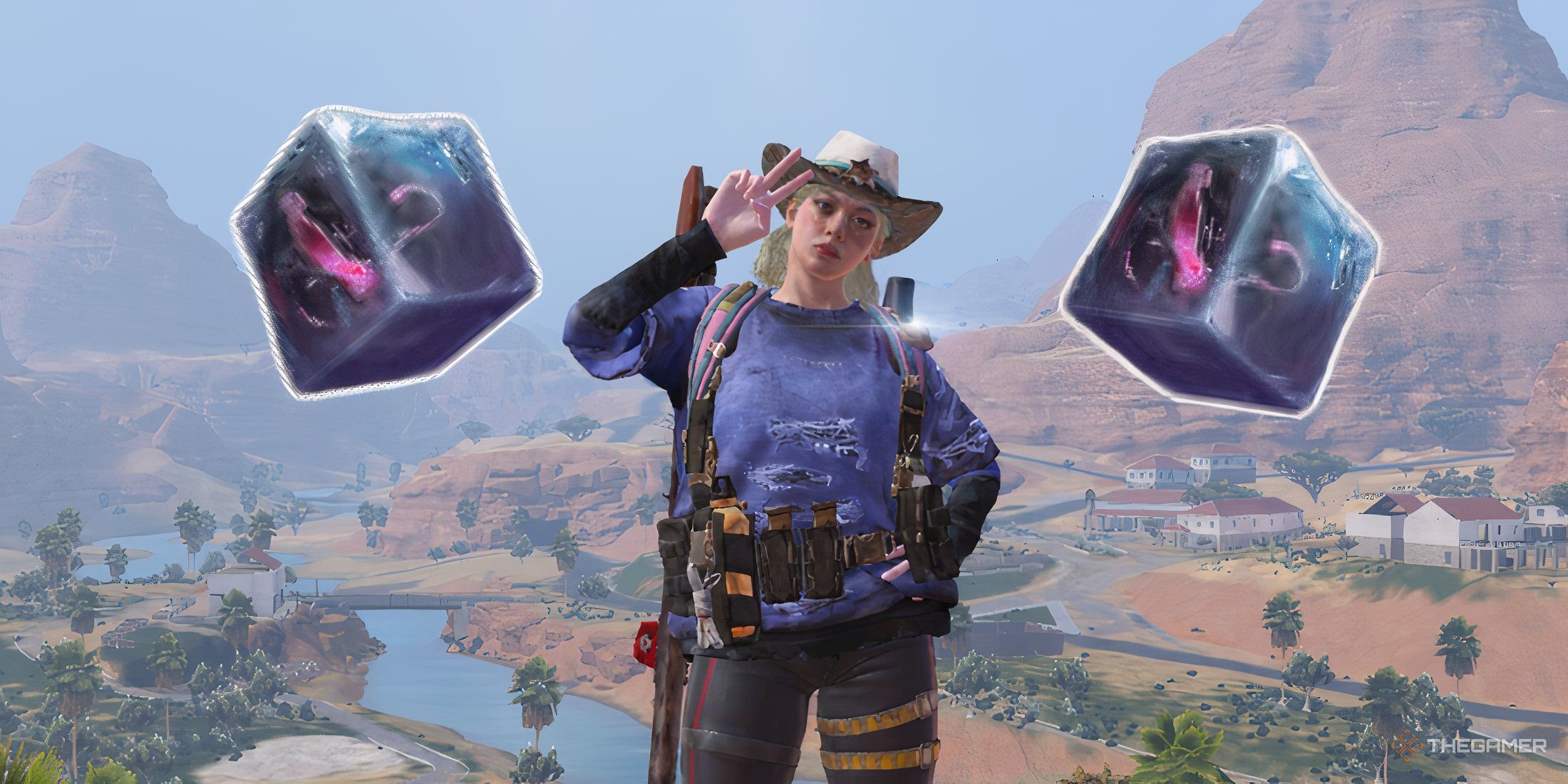 THEGAMER