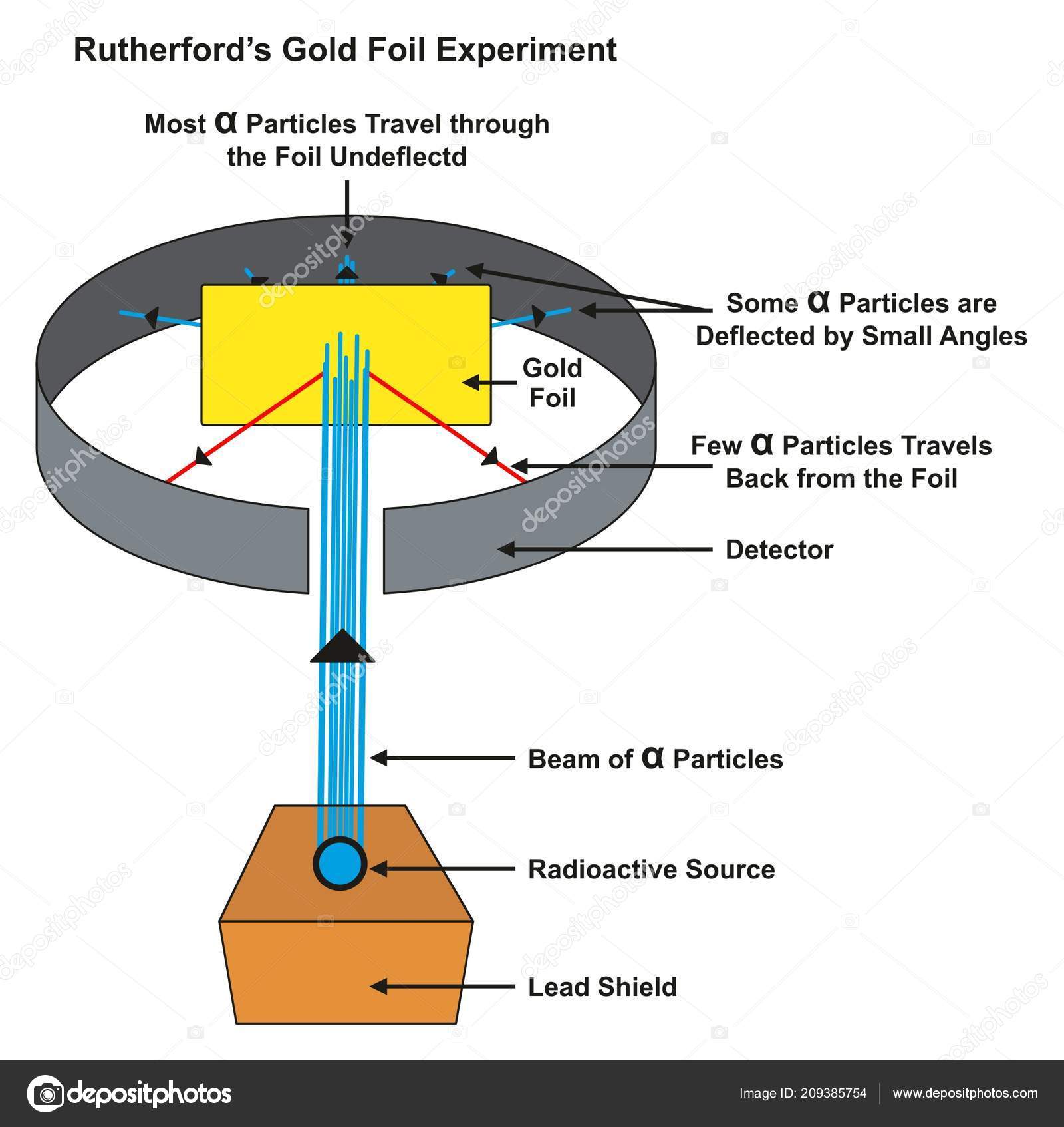 Rutherford's Gold Foil Experiment

Most α Particles Travel through the Foil Undeflectd

Some α Particles are Deflected by Small Angles

Gold Foil

Few α Particles Travels Back from the Foil

Detector

Beam of α Particles

Radioactive Source

Lead Shield

depositphotos

Image ID: 209385754 www.depositphotos.com