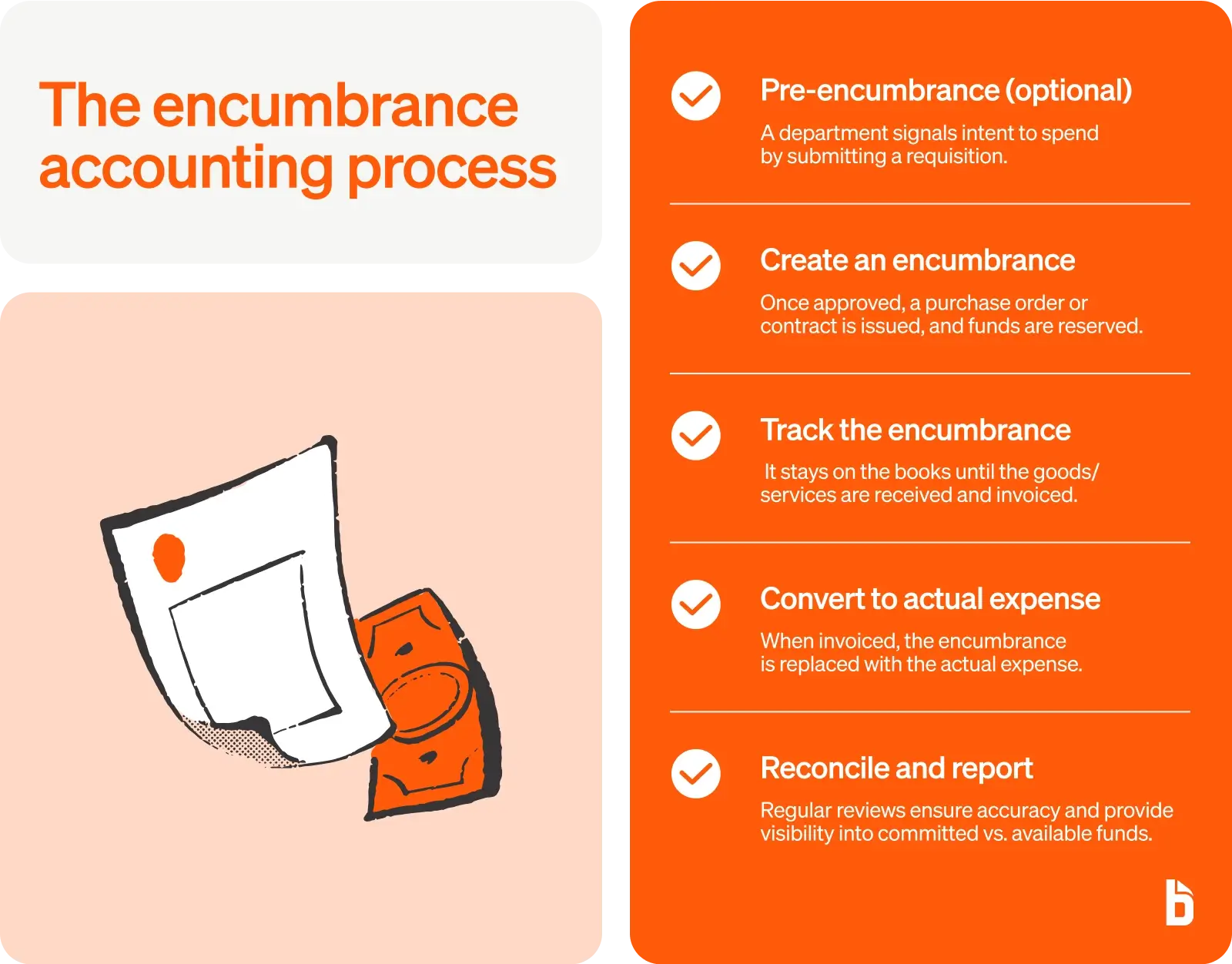 The encumbrance accounting process

Pre-encumbrance (optional)

A department signals intent to spend by submitting a requisition.

Create an encumbrance

Once approved, a purchase order or contract is issued, and funds are reserved.

Track the encumbrance

It stays on the books until the goods/ services are received and invoiced.

Convert to actual expense

When invoiced, the encumbrance is replaced with the actual expense.

Reconcile and report

Regular reviews ensure accuracy and provide visibility into committed vs. available funds.

b