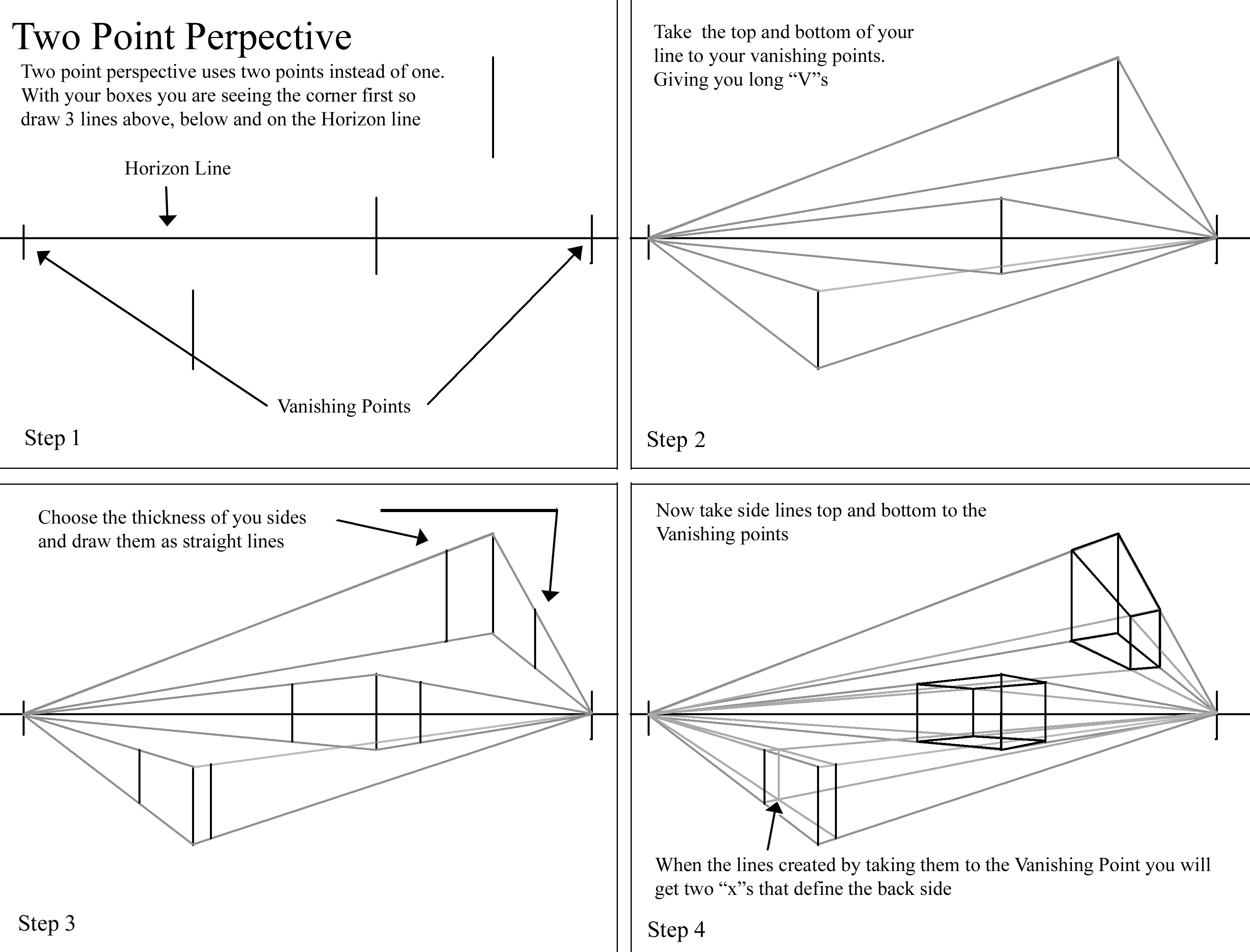 Two Point Perpective

Two point perspective uses two points instead of one. With your boxes you are seeing the corner first so draw 3 lines above, below and on the Horizon line

Horizon Line

Vanishing Points

Step 1

Take the top and bottom of your line to your vanishing points. Giving you long “V”s

Step 2

Choose the thickness of you sides and draw them as straight lines

Step 3

Now take side lines top and bottom to the Vanishing points

When the lines created by taking them to the Vanishing Point you will get two “x”s that define the back side

Step 4