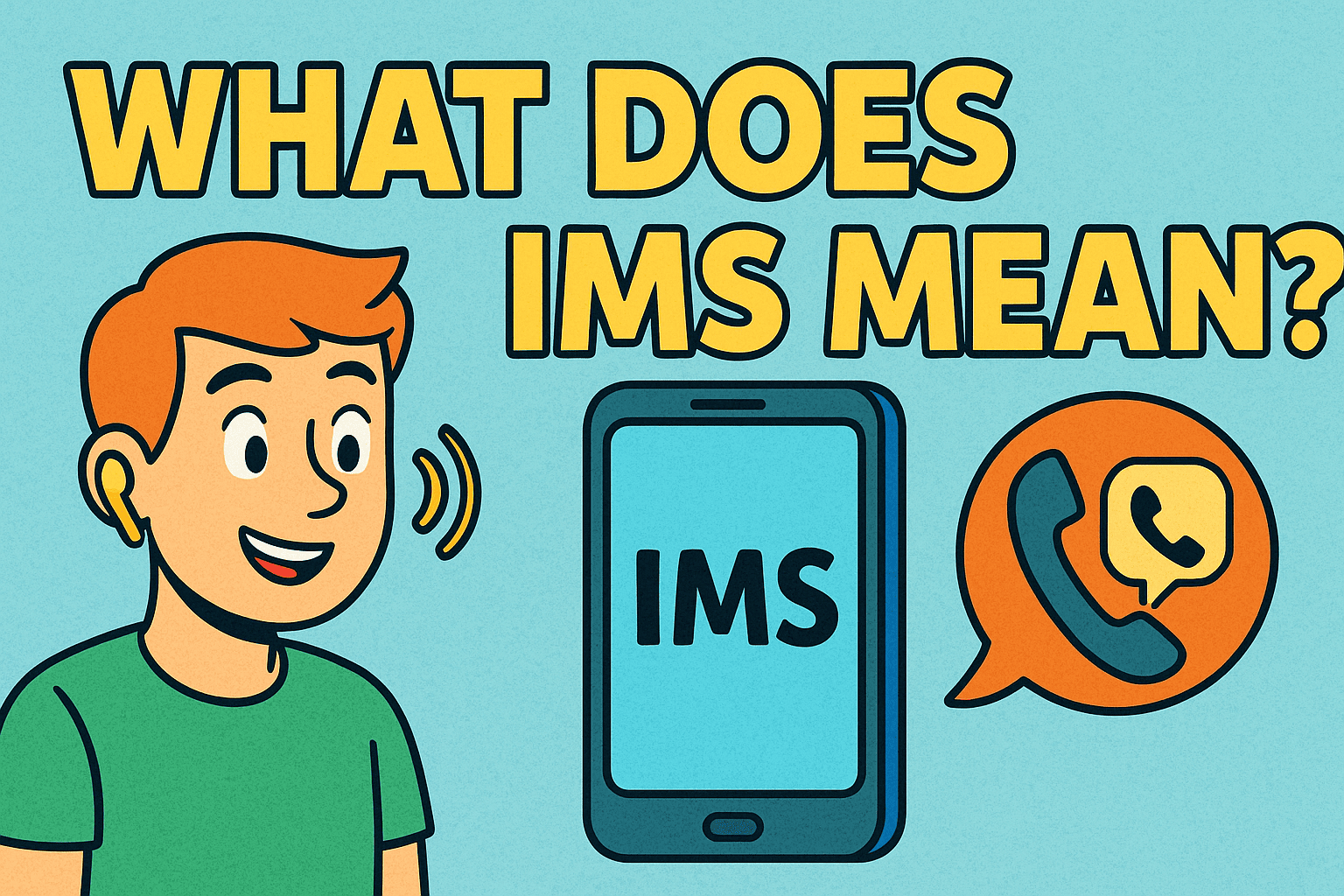 WHAT DOES IMS MEAN?

IMS