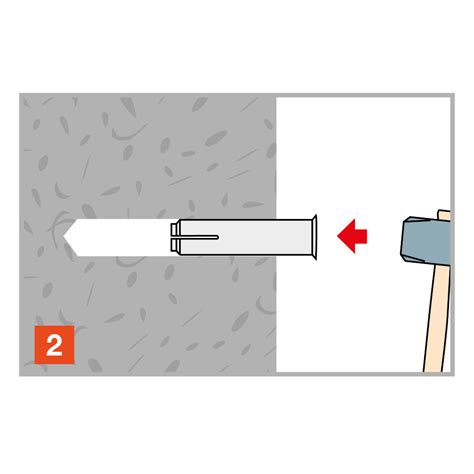 2