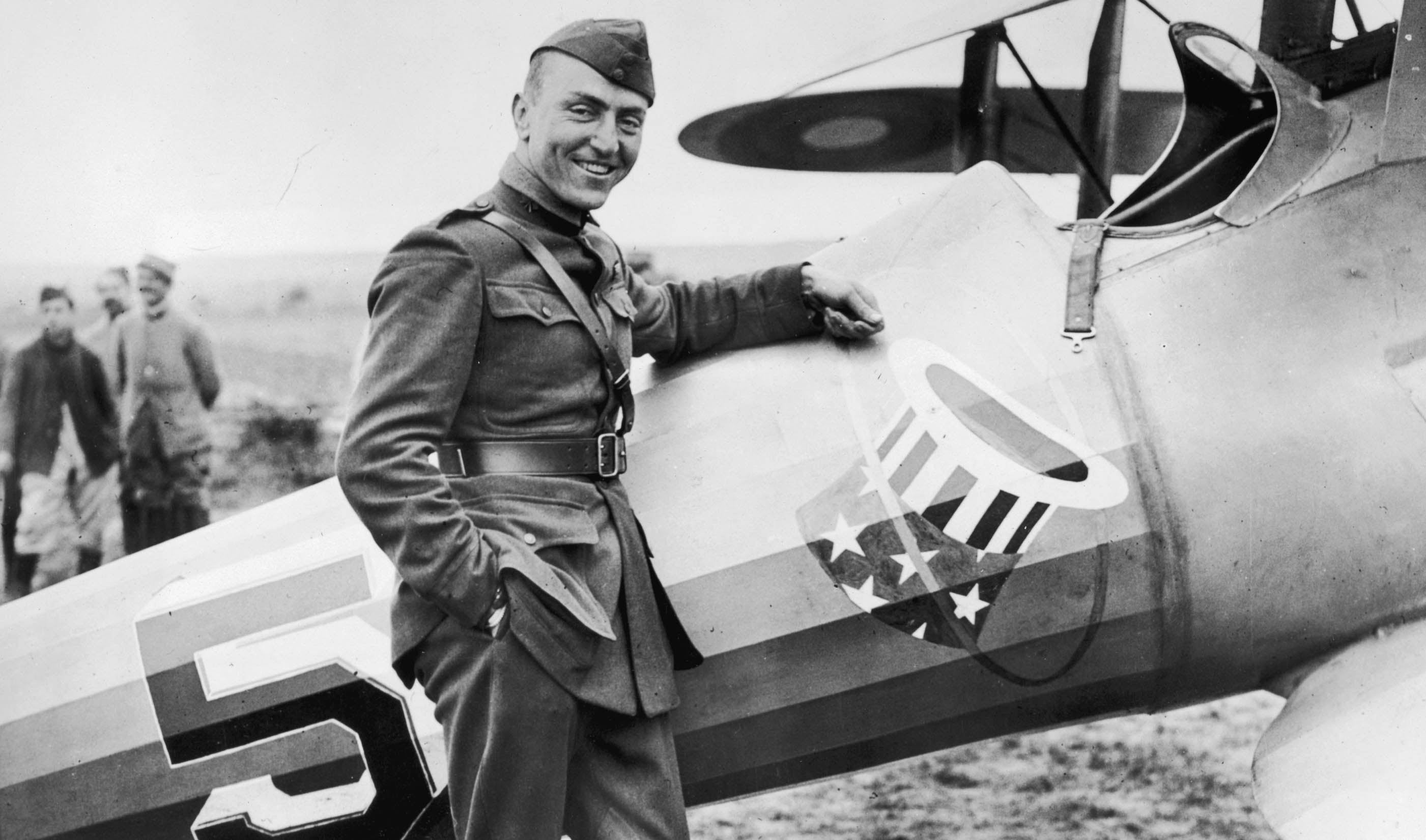 5