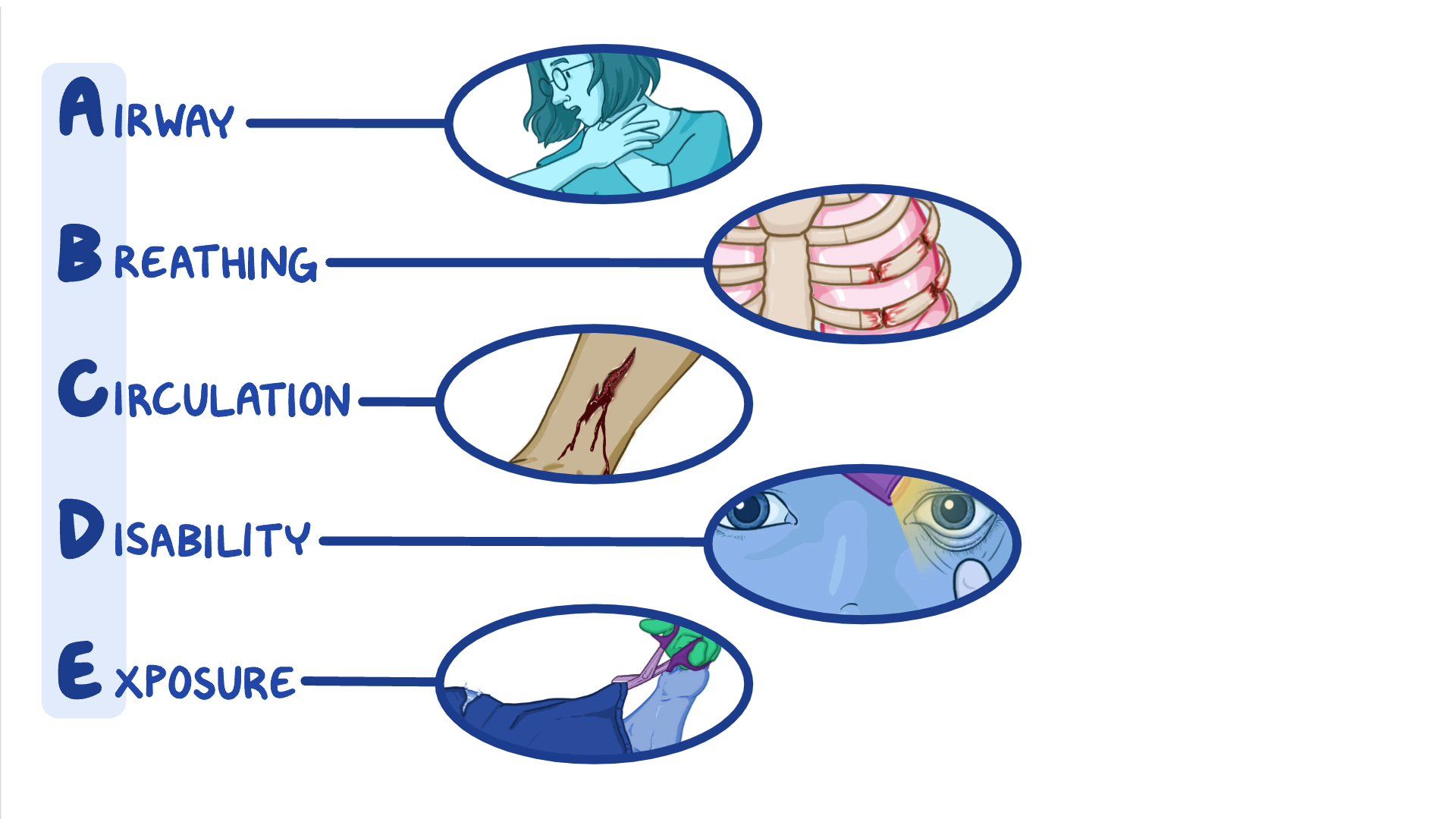 AIRWAY
BREATHING
CIRCULATION
DISABILITY
EXPOSURE