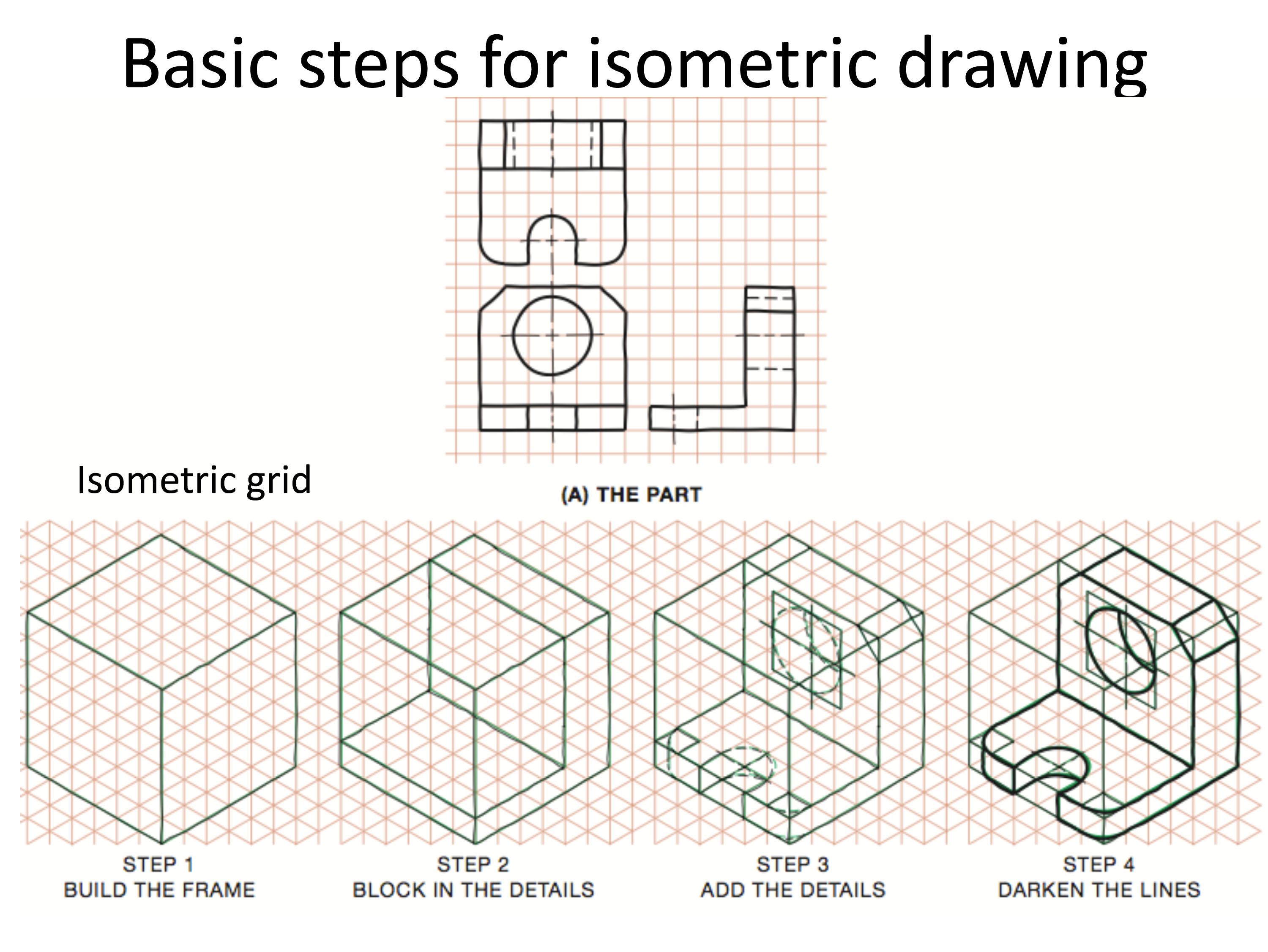 Basic steps for isometric drawing

Isometric grid

(A) THE PART

STEP 1
BUILD THE FRAME

STEP 2
BLOCK IN THE DETAILS

STEP 3
ADD THE DETAILS

STEP 4
DARKEN THE LINES