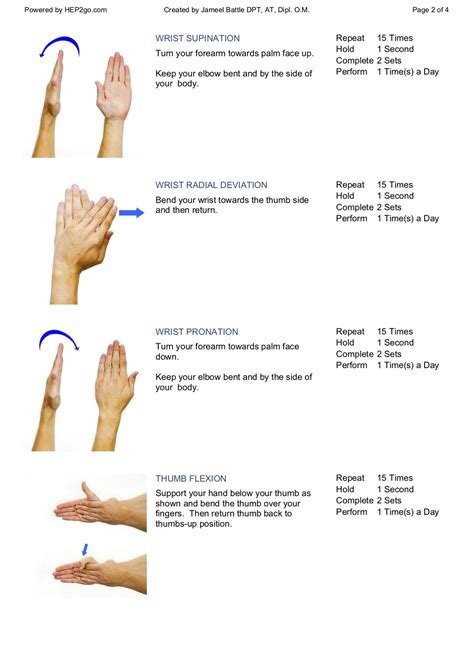 Powered by HEP2go.com Created by Jameel Battle DPT, AT, Dipl. O.M. Page 2 of 4

WRIST SUPINATION
Turn your forearm towards palm face up.

Keep your elbow bent and by the side of your body.

Repeat 15 Times
Hold 1 Second
Complete 2 Sets
Perform 1 Time(s) a Day

WRIST RADIAL DEVIATION
Bend your wrist towards the thumb side and then return.

Repeat 15 Times
Hold 1 Second
Complete 2 Sets
Perform 1 Time(s) a Day

WRIST PRONATION
Turn your forearm towards palm face down.

Keep your elbow bent and by the side of your body.

Repeat 15 Times
Hold 1 Second
Complete 2 Sets
Perform 1 Time(s) a Day

THUMB FLEXION
Support your hand below your thumb as shown and bend the thumb over your fingers. Then return thumb back to thumbs-up position.

Repeat 15 Times
Hold 1 Second
Complete 2 Sets
Perform 1 Time(s) a Day